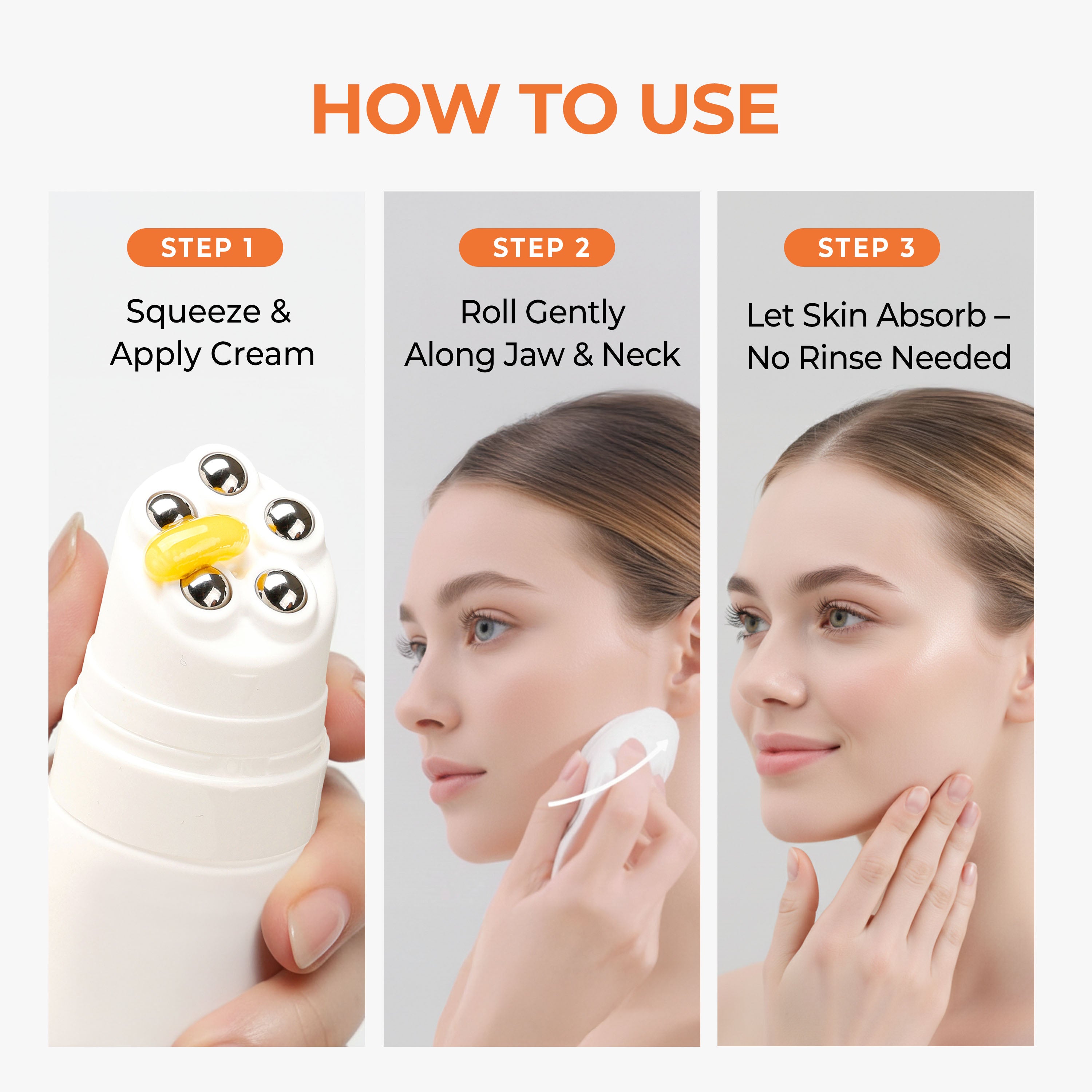 HOW TO USE

STEP 1

Squeeze & Apply Cream

STEP 2

Roll Gently Along Jaw & Neck

STEP 3

Let Skin Absorb – No Rinse Needed