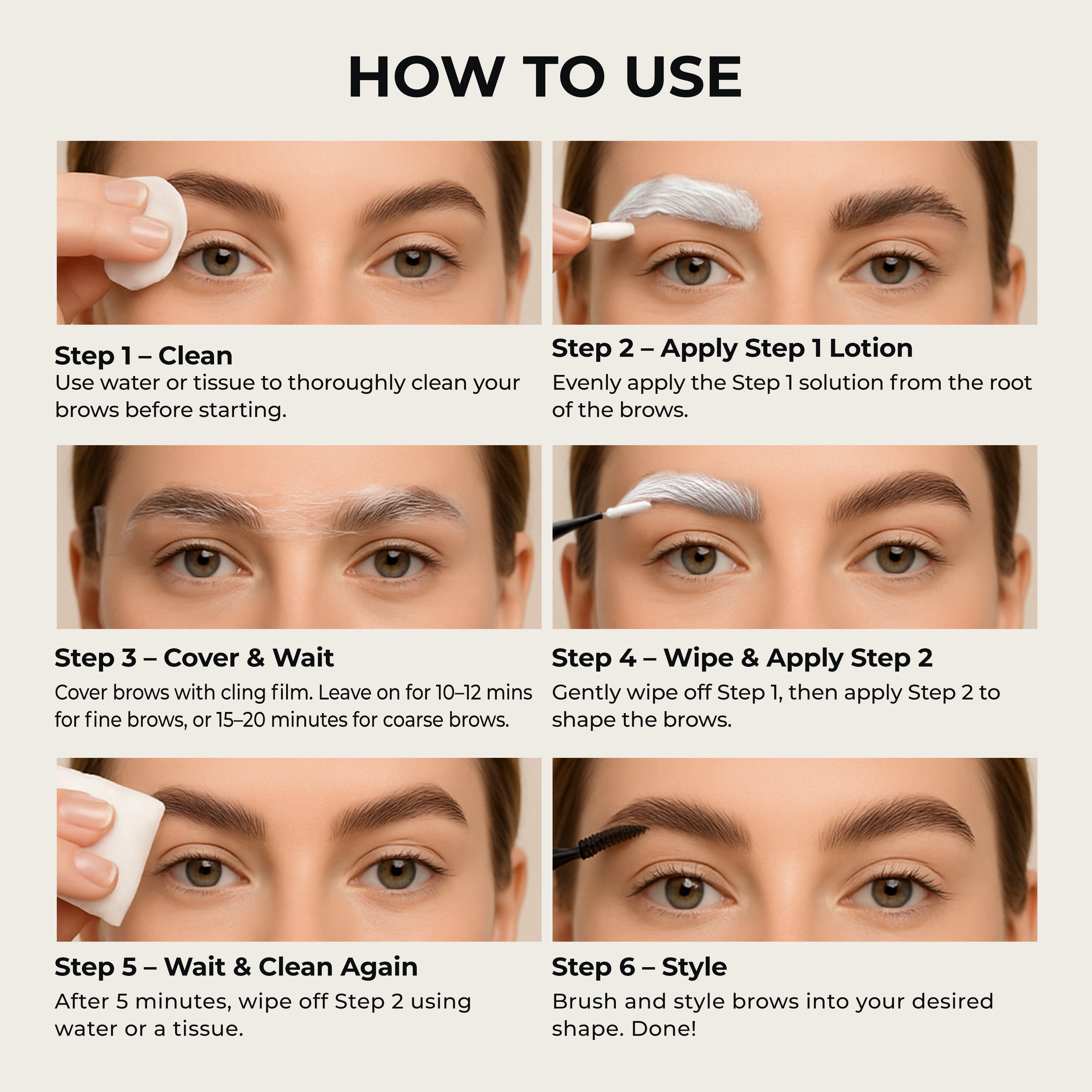 HOW TO USE

Step 1 – Clean
Use water or tissue to thoroughly clean your brows before starting.

Step 2 – Apply Step 1 Lotion
Evenly apply the Step 1 solution from the root of the brows.

Step 3 – Cover & Wait
Cover brows with cling film. Leave on for 10–12 mins for fine brows, or 15–20 minutes for coarse brows.

Step 4 – Wipe & Apply Step 2
Gently wipe off Step 1, then apply Step 2 to shape the brows.

Step 5 – Wait & Clean Again
After 5 minutes, wipe off Step 2 using water or a tissue.

Step 6 – Style
Brush and style brows into your desired shape. Done!