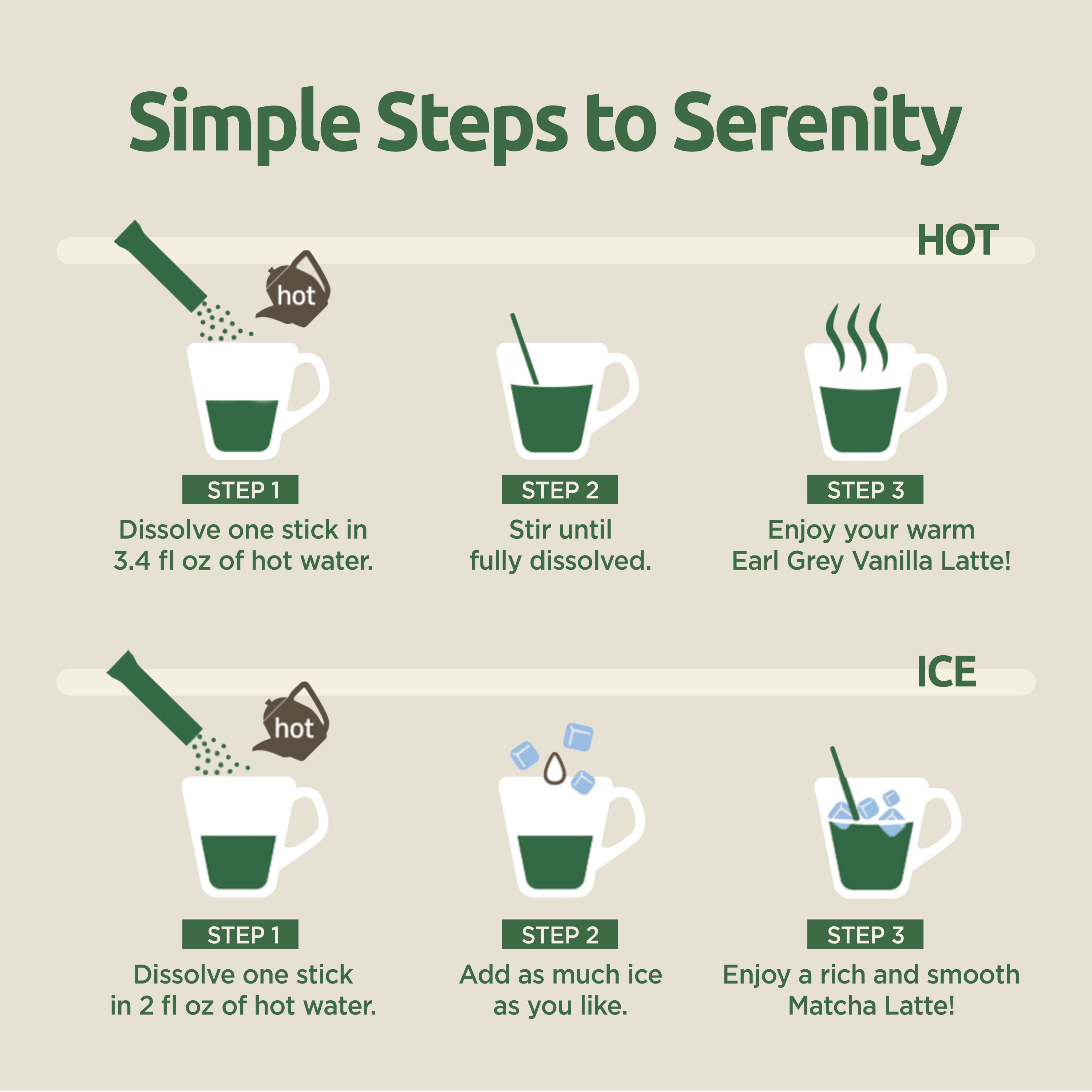 Simple Steps to Serenity

HOT

hot

STEP 1
Dissolve one stick in 3.4 fl oz of hot water.

STEP 2
Stir until fully dissolved.

STEP 3
Enjoy your warm Earl Grey Vanilla Latte!

ICE

hot

STEP 1
Dissolve one stick in 2 fl oz of hot water.

STEP 2
Add as much ice as you like.

STEP 3
Enjoy a rich and smooth Matcha Latte!