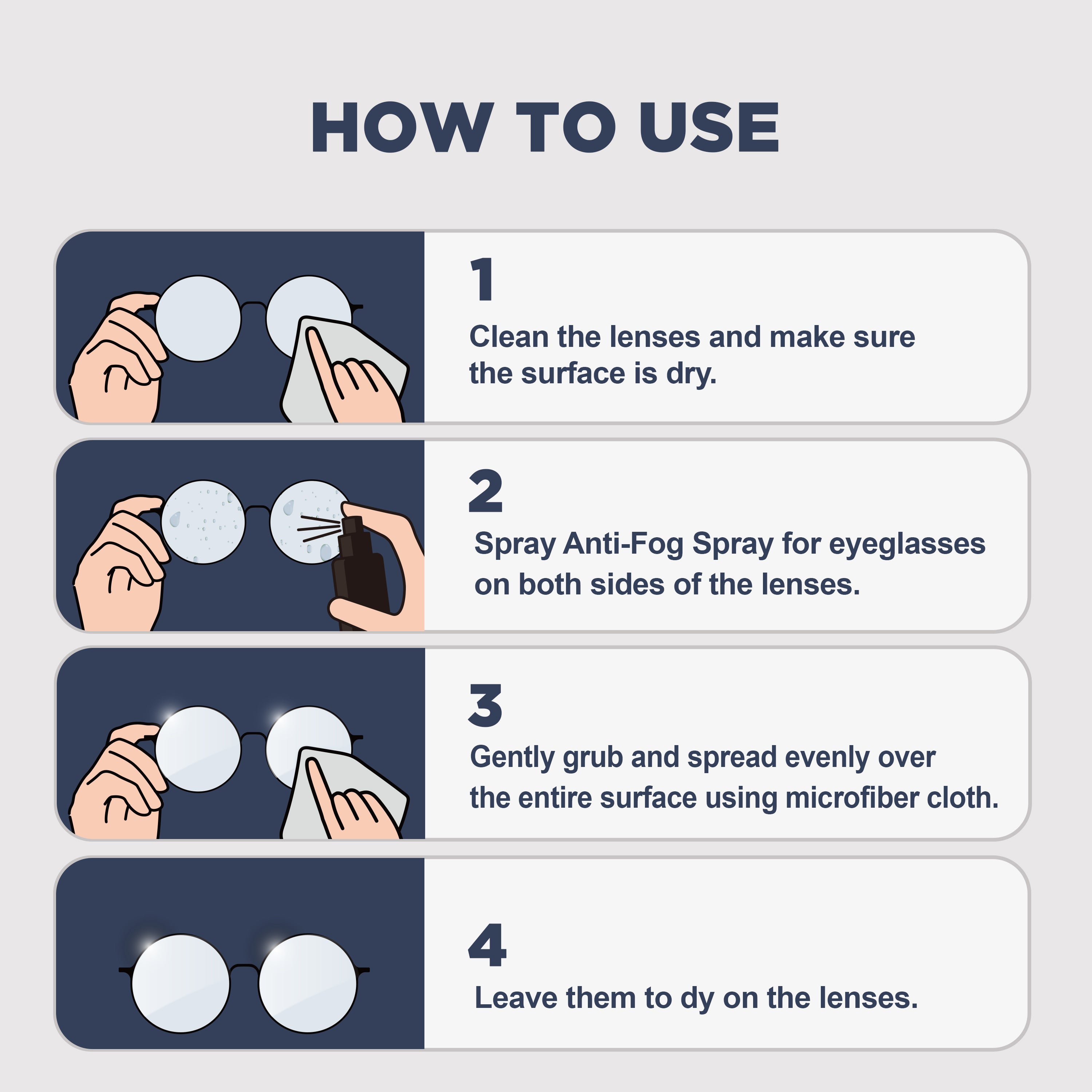 HOW TO USE

1

Clean the lenses and make sure the surface is dry.

2

Spray Anti-Fog Spray for eyeglasses on both sides of the lenses.

3

Gently grub and spread evenly over the entire surface using microfiber cloth.

4

Leave them to dy on the lenses.