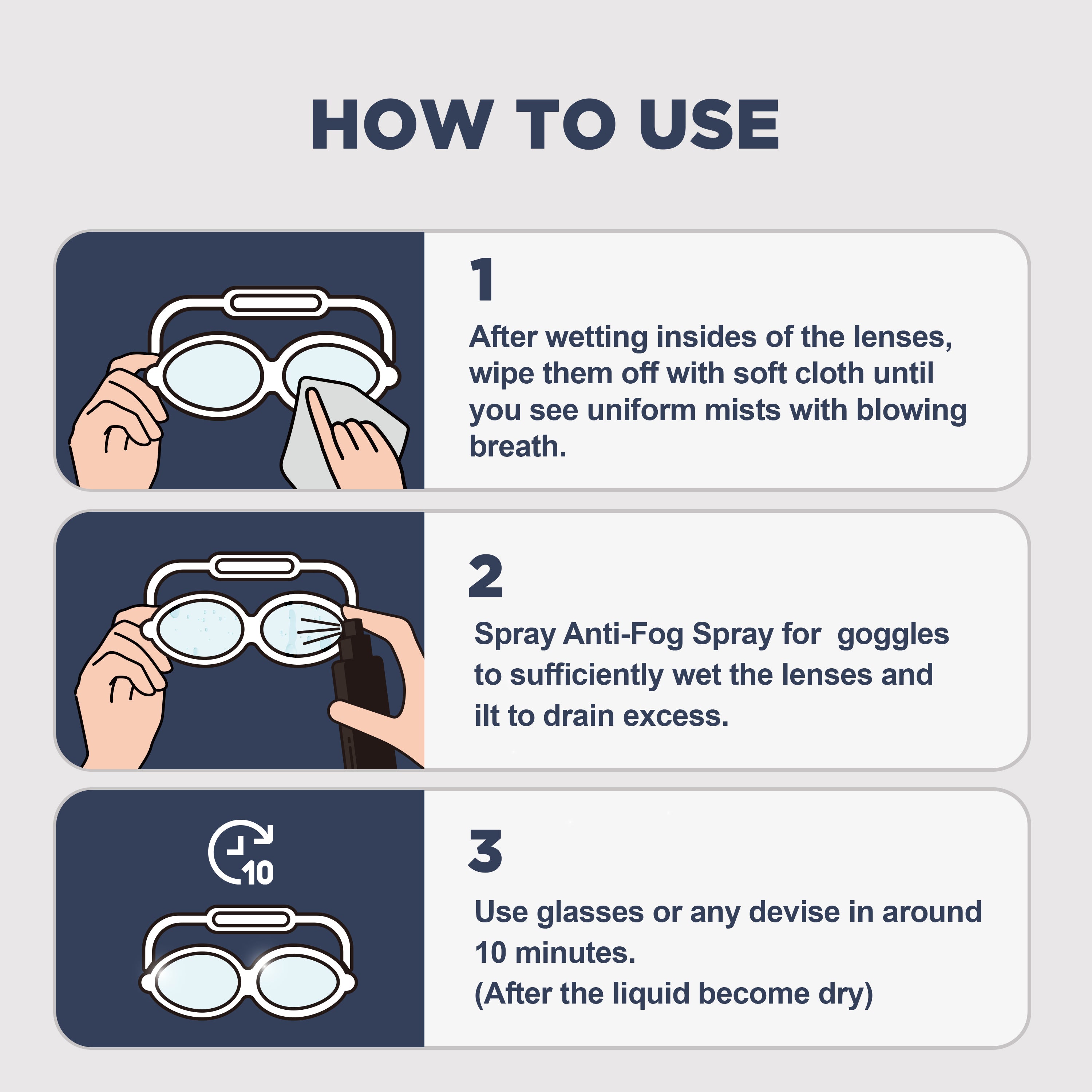 HOW TO USE

1

After wetting insides of the lenses, wipe them off with soft cloth until you see uniform mists with blowing breath.

2

Spray Anti-Fog Spray for  goggles to sufficiently wet the lenses and ilt to drain excess.

10

3

Use glasses or any devise in around 10 minutes.
(After the liquid become dry)